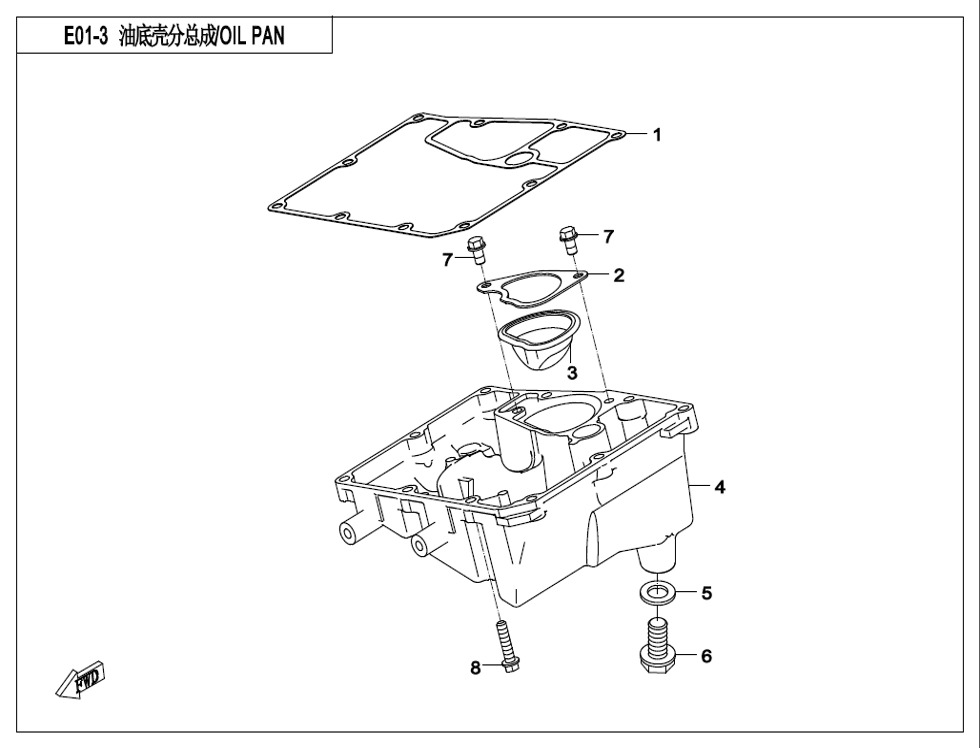 E01-3 油底壳分总成/OIL PAN

1

7

7

2

3

4

5

6

8

FWD